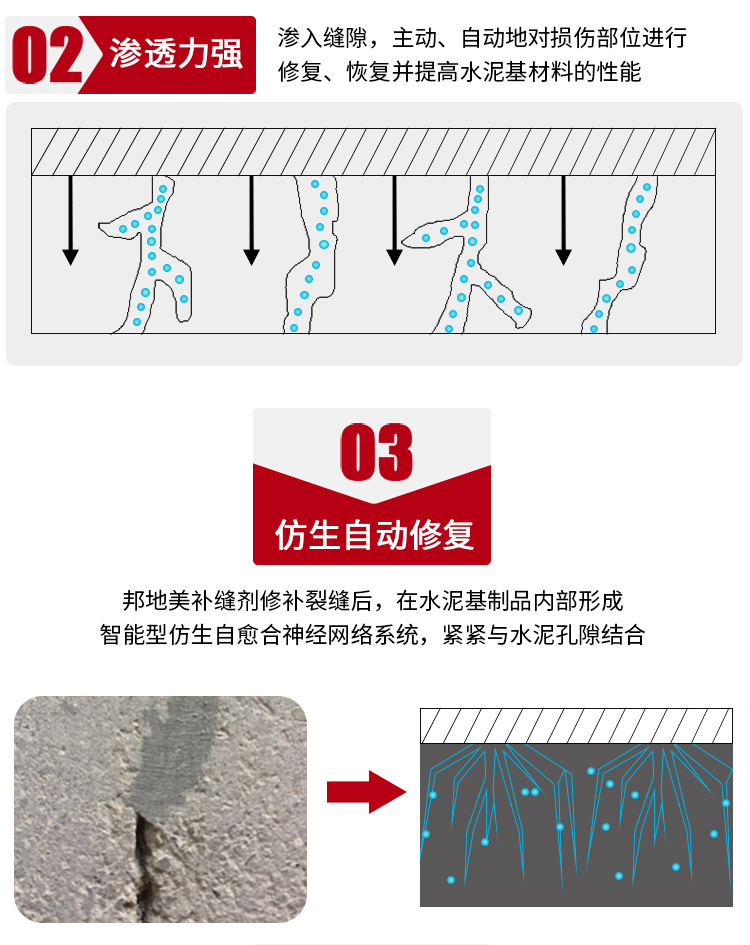 02 渗透力强

渗入缝隙，主动、自动地对损伤部位进行修复、恢复并提高水泥基材料的性能

03

仿生自动修复

邦地美补缝剂修补裂缝后，在水泥基制品内部形成智能型仿生自愈合神经网络系统，紧紧与水泥孔隙结合