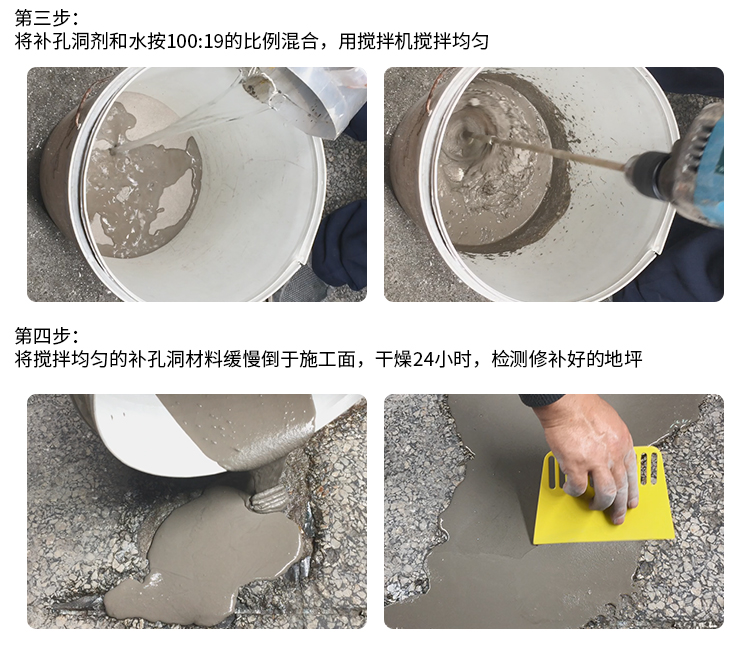 第三步：
将补孔洞剂和水按100:19的比例混合，用搅拌机搅拌均匀

第四步：
将搅拌均匀的补孔洞材料缓慢倒于施工面，干燥24小时，检测修补好的地坪